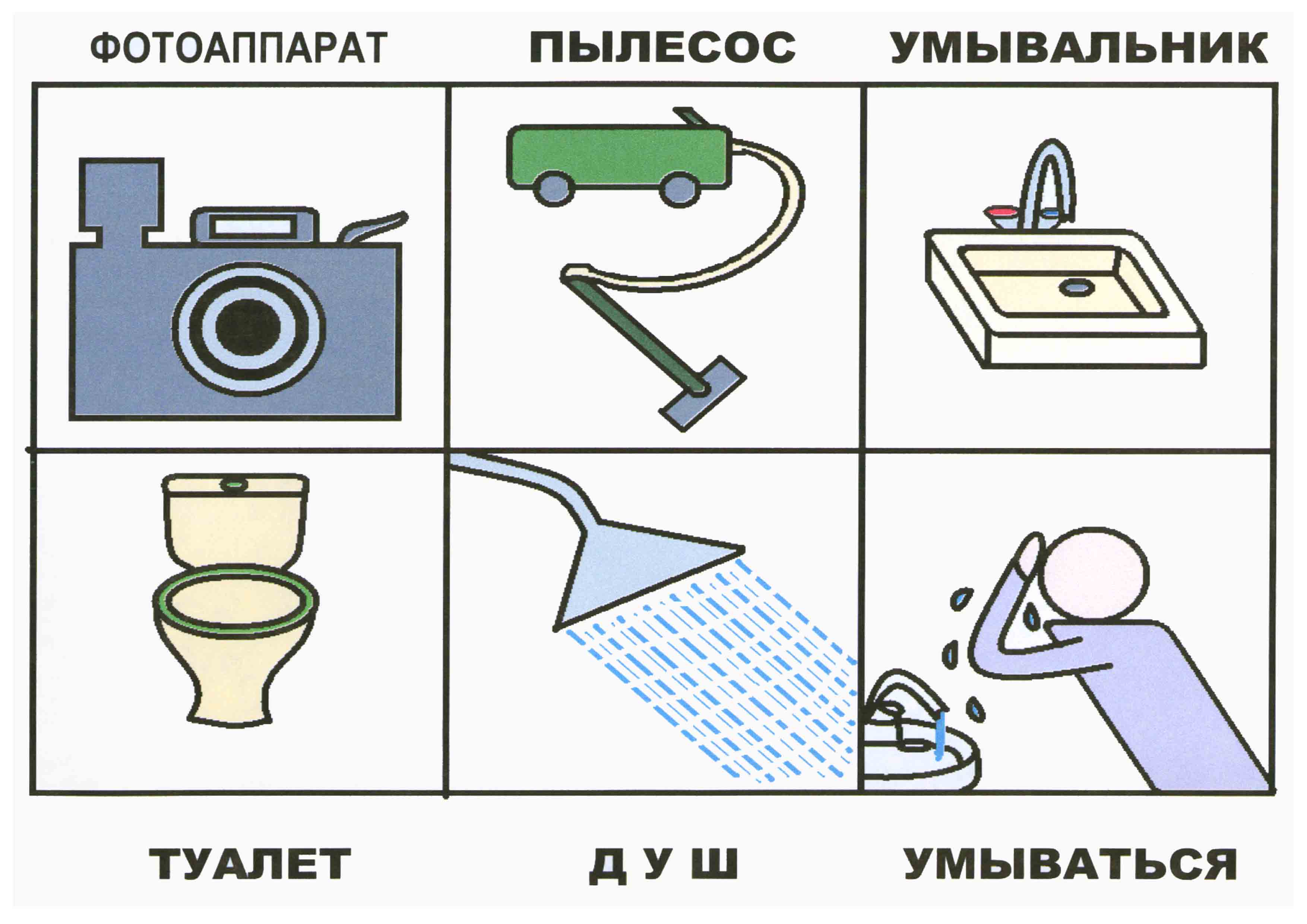 ФОТОАППАРАТ ПЫЛЕСОС УМЫВАЛЬНИК

ТУАЛЕТ Д У Ш УМЫВАТЬСЯ